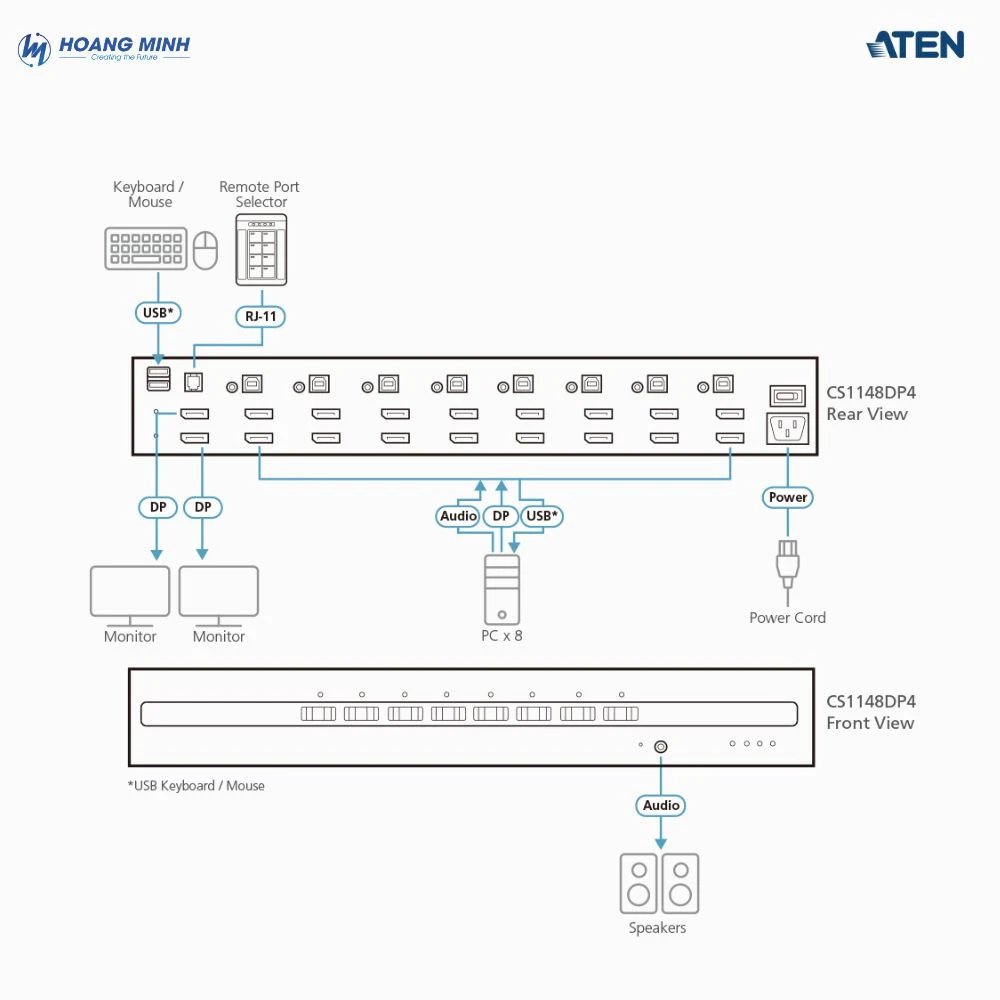 HOANG MINH
Creating the Future

ATEN

Keyboard / Mouse

Remote Port Selector

USB*

RJ-11

CS1148DP4
Rear View

DP

DP

Audio

DP

USB*

Power

Monitor

Monitor

PC x 8

Power Cord

CS1148DP4
Front View

*USB Keyboard / Mouse

Audio

Speakers