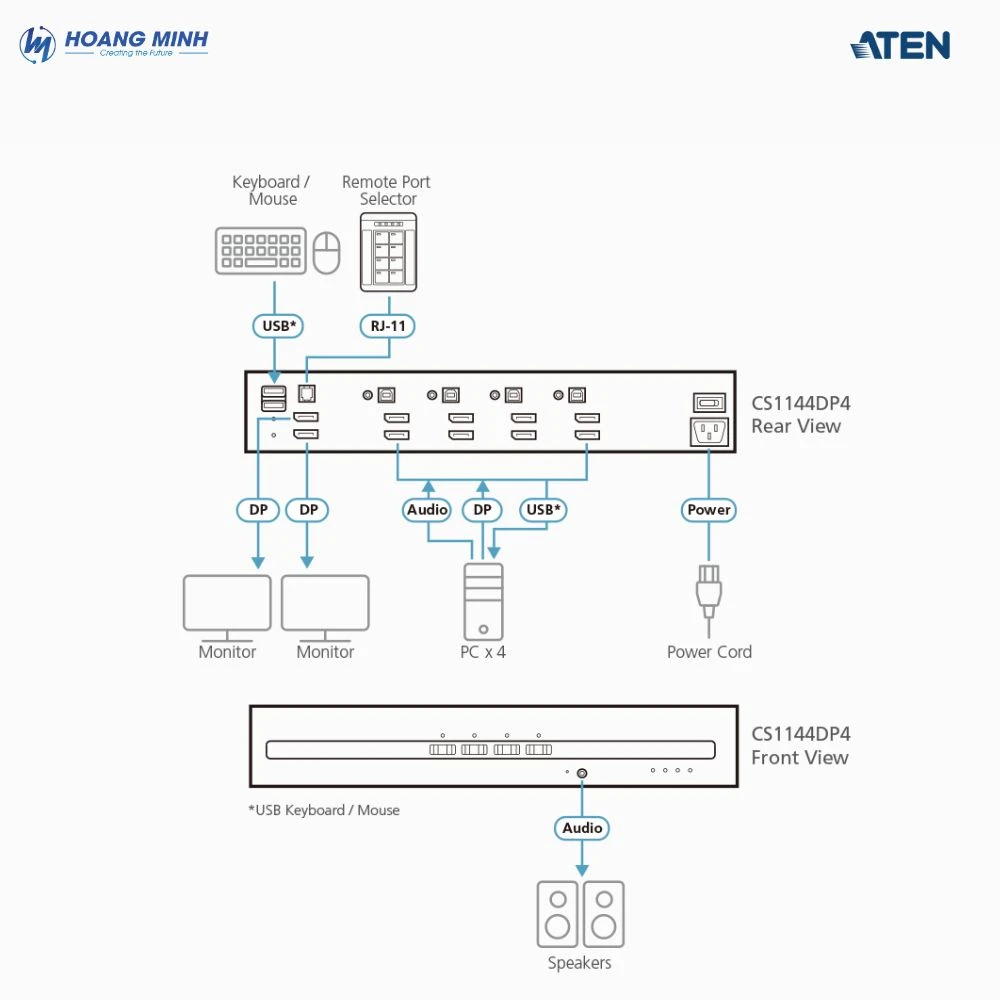 HOANG MINH
Creating the Future

ATEN

Keyboard / Mouse

Remote Port Selector

USB*

RJ-11

CS1144DP4
Rear View

DP

DP

Audio

DP

USB*

Power

Monitor

Monitor

PC x 4

Power Cord

CS1144DP4
Front View

*USB Keyboard / Mouse

Audio

Speakers